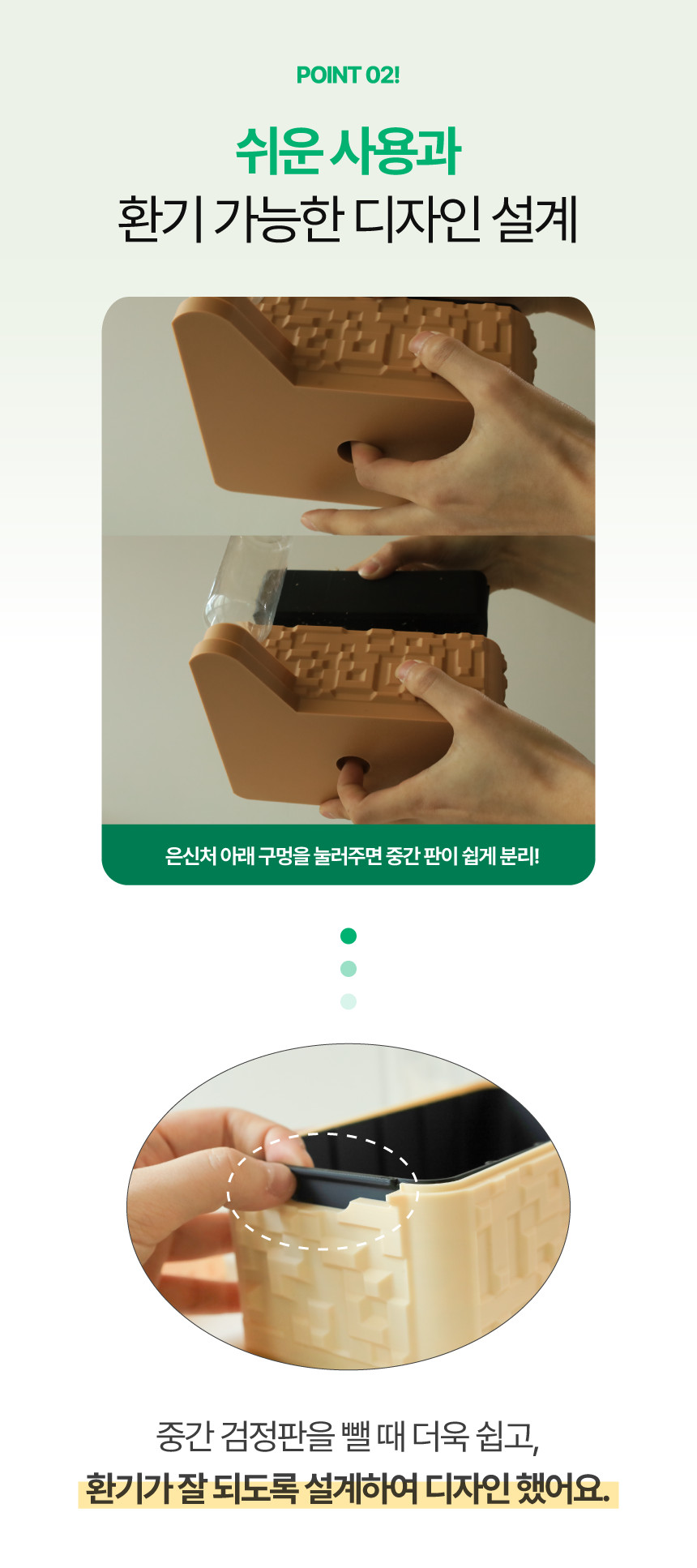 POINT 02!

쉬운 사용과
환기 가능한 디자인 설계

은신처 아래 구멍을 눌러주면 중간 판이 쉽게 분리!

중간 검정판을 뺄 때 더욱 쉽고,
환기가 잘 되도록 설계하여 디자인 했어요.